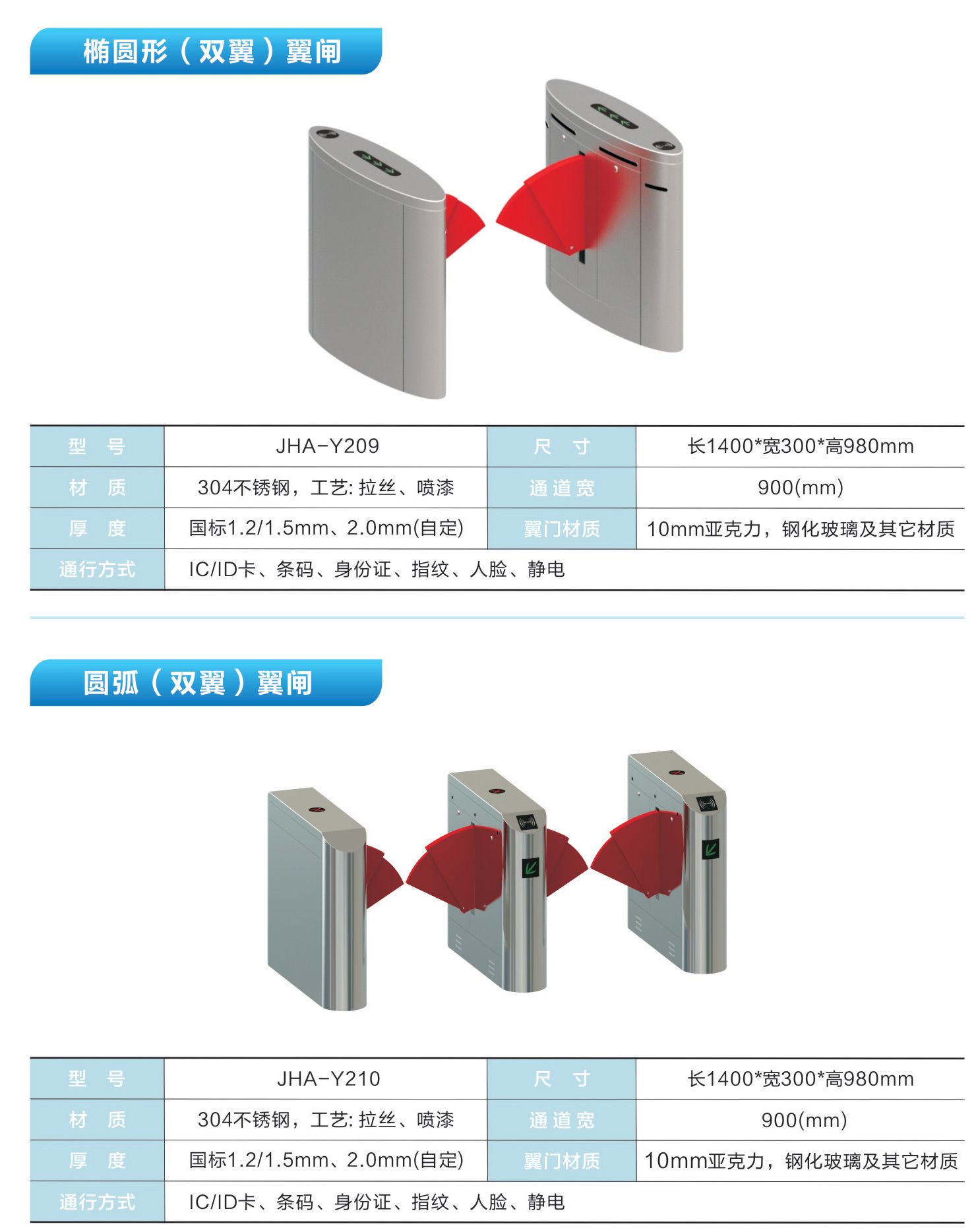 椭圆形（双翼）翼闸

| 型　号 | JHA-Y209 | 尺　寸 | 长1400*宽300*高980mm |
|---|---|---|---|
| 材　质 | 304不锈钢，工艺: 拉丝、喷漆 | 通道宽 | 900(mm) |
| 厚　度 | 国标1.2/1.5mm、2.0mm(自定) | 翼门材质 | 10mm亚克力，钢化玻璃及其它材质 |
| 通行方式 | IC/ID卡、条码、身份证、指纹、人脸、静电 | | |

圆弧（双翼）翼闸

| 型　号 | JHA-Y210 | 尺　寸 | 长1400*宽300*高980mm |
|---|---|---|---|
| 材　质 | 304不锈钢，工艺: 拉丝、喷漆 | 通道宽 | 900(mm) |
| 厚　度 | 国标1.2/1.5mm、2.0mm(自定) | 翼门材质 | 10mm亚克力，钢化玻璃及其它材质 |
| 通行方式 | IC/ID卡、条码、身份证、指纹、人脸、静电 | | |